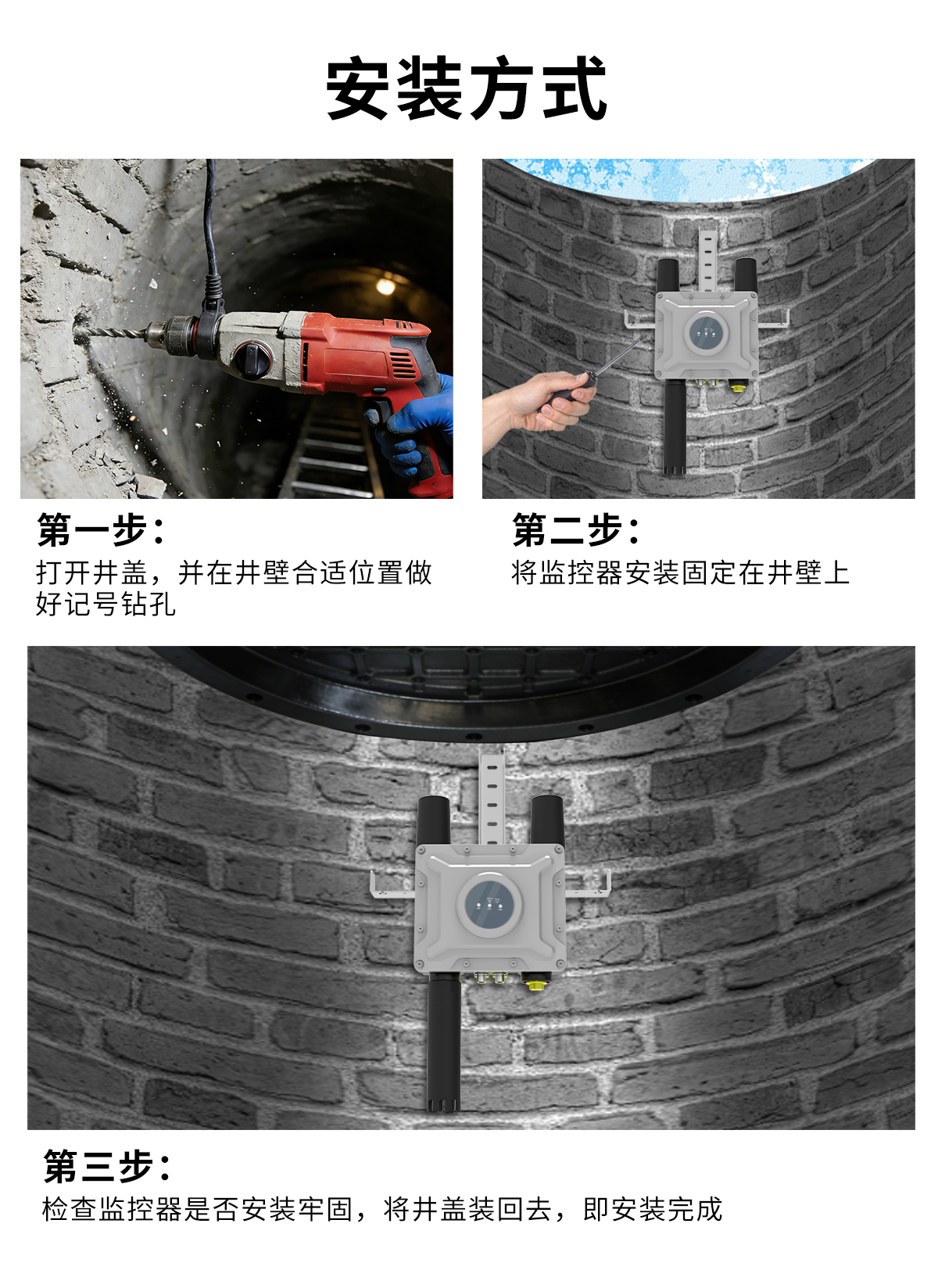 安装方式

第一步：
打开井盖，并在井壁合适位置做好记号钻孔

第二步：
将监控器安装固定在井壁上

第三步：
检查监控器是否安装牢固，将井盖装回去，即安装完成